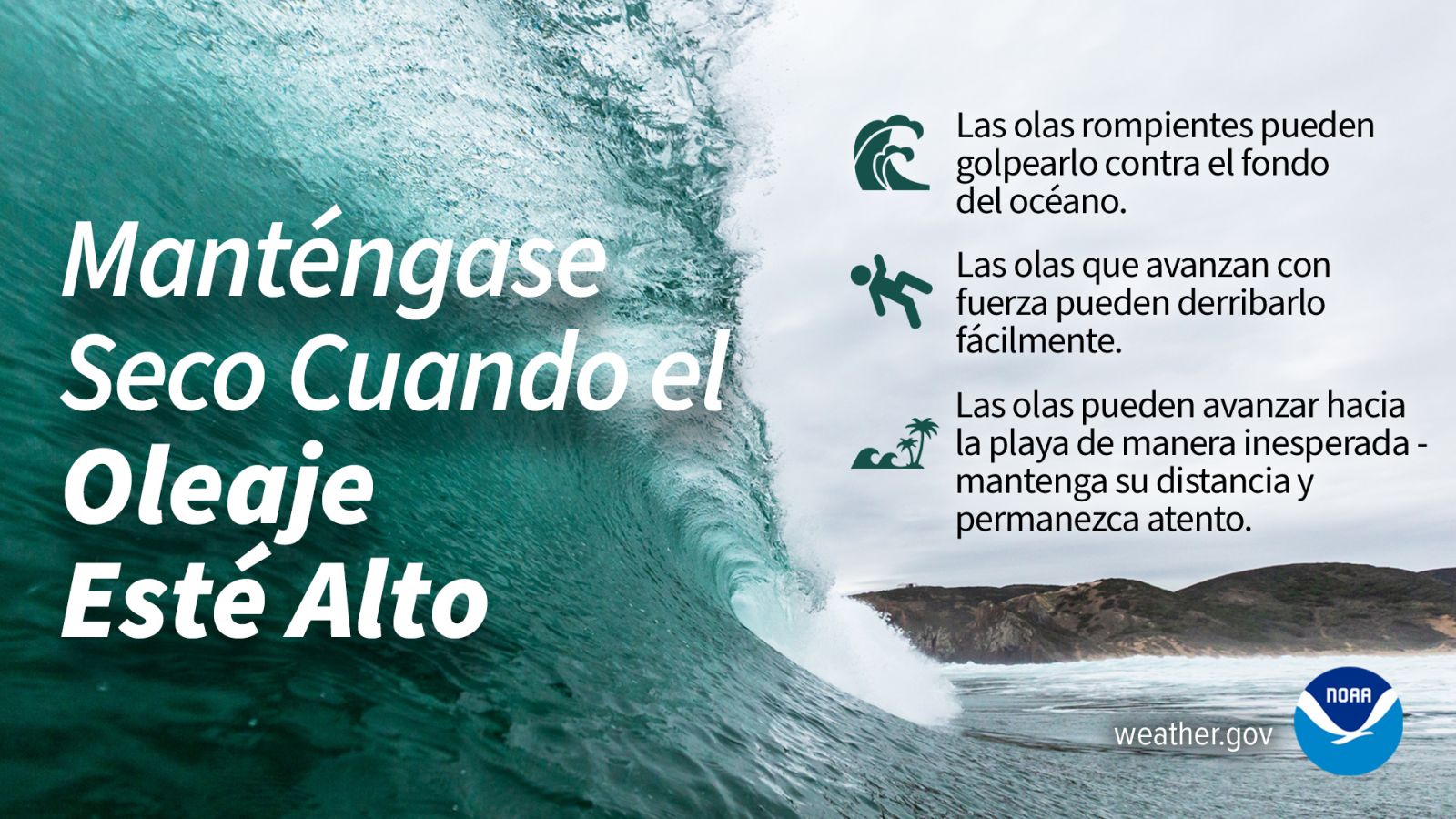 Manténgase Seco Cuando el Oleaje Esté Alto

Las olas rompientes pueden golpearlo contra el fondo del océano.

Las olas que avanzan con fuerza pueden derribarlo fácilmente.

Las olas pueden avanzar hacia la playa de manera inesperada - mantenga su distancia y permanezca atento.

weather.gov

NOAA